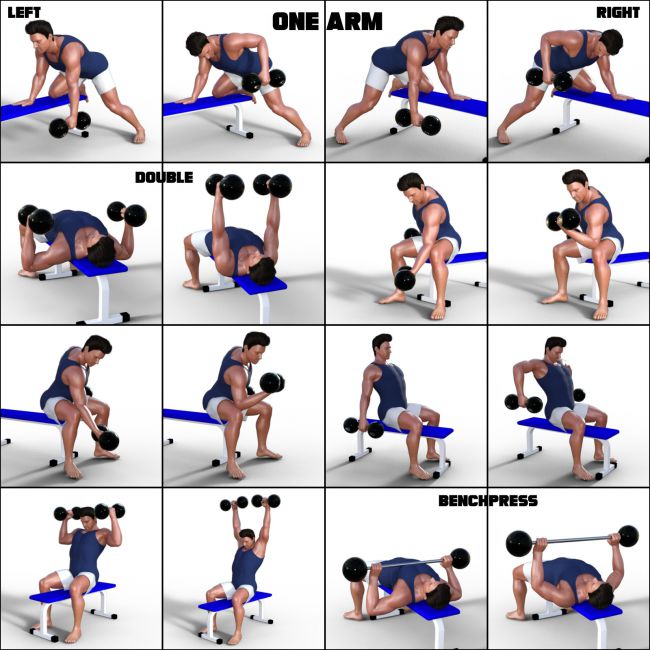 LEFT

ONE ARM

RIGHT

DOUBLE

BENCHPRESS