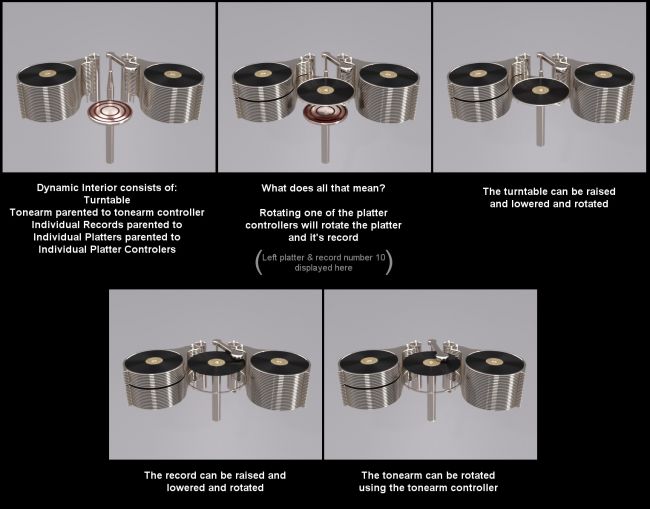 Dynamic Interior consists of:
Turntable
Tonearm parented to tonearm controller
Individual Records parented to
Individual Platters parented to
Individual Platter Controlers

What does all that mean?

Rotating one of the platter controllers will rotate the platter and it's record

(Left platter & record number 10 displayed here)

The turntable can be raised and lowered and rotated

The record can be raised and lowered and rotated

The tonearm can be rotated using the tonearm controller