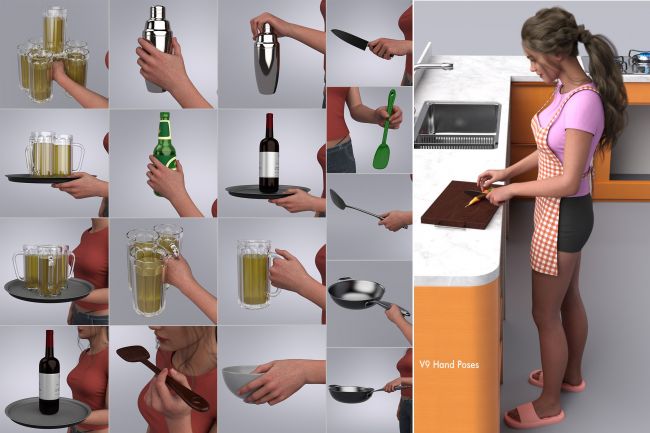 V9 Hand Poses